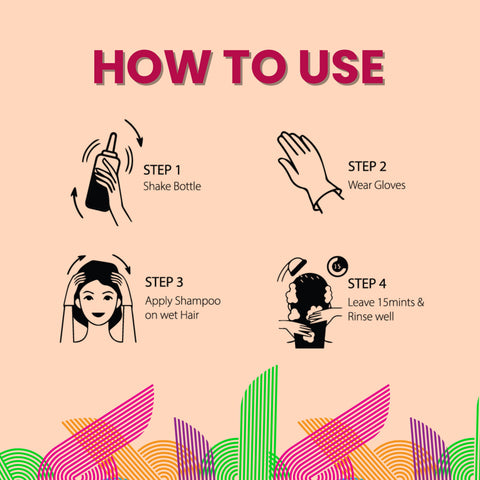 HOW TO USE

STEP 1
Shake Bottle

STEP 2
Wear Gloves

STEP 3
Apply Shampoo on wet Hair

15

STEP 4
Leave 15mints & Rinse well